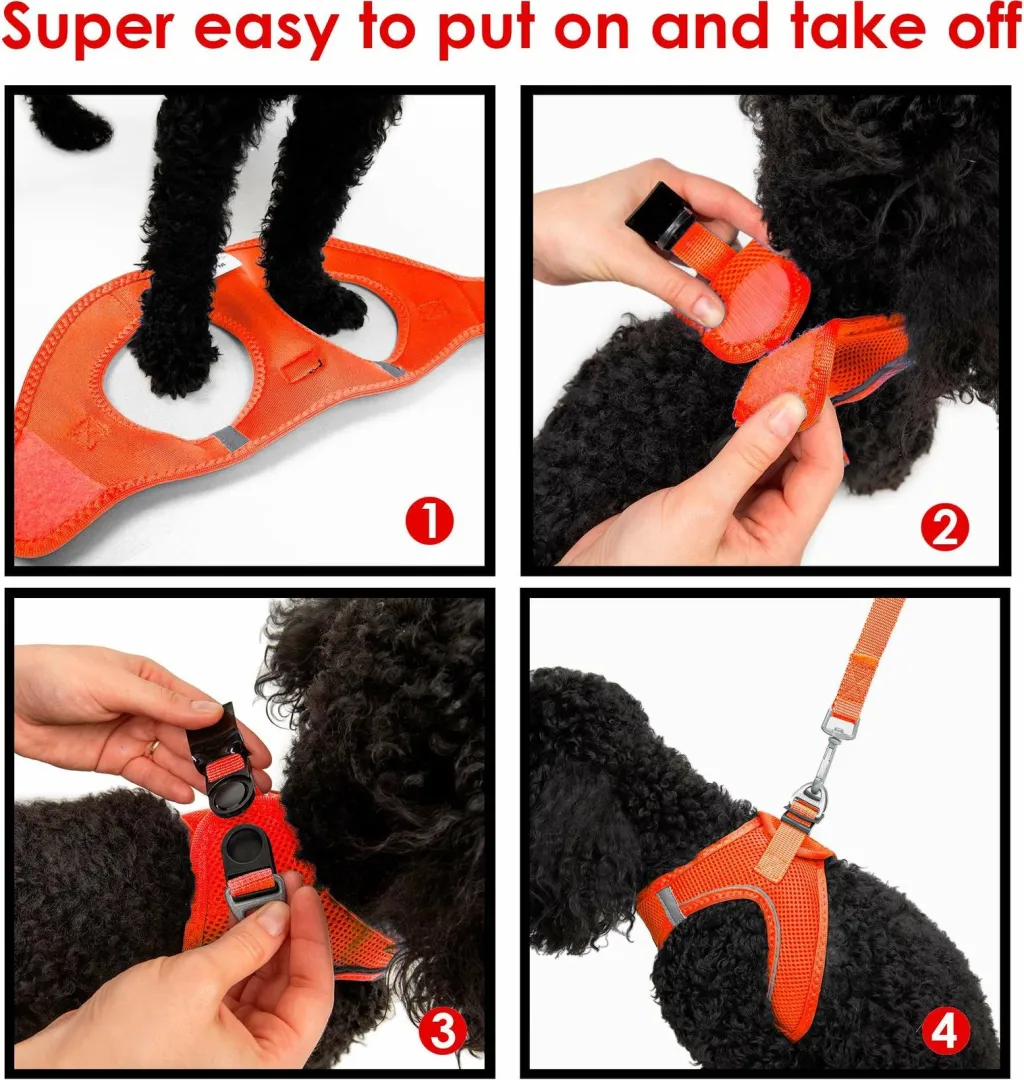 Super easy to put on and take off

1

2

3

4