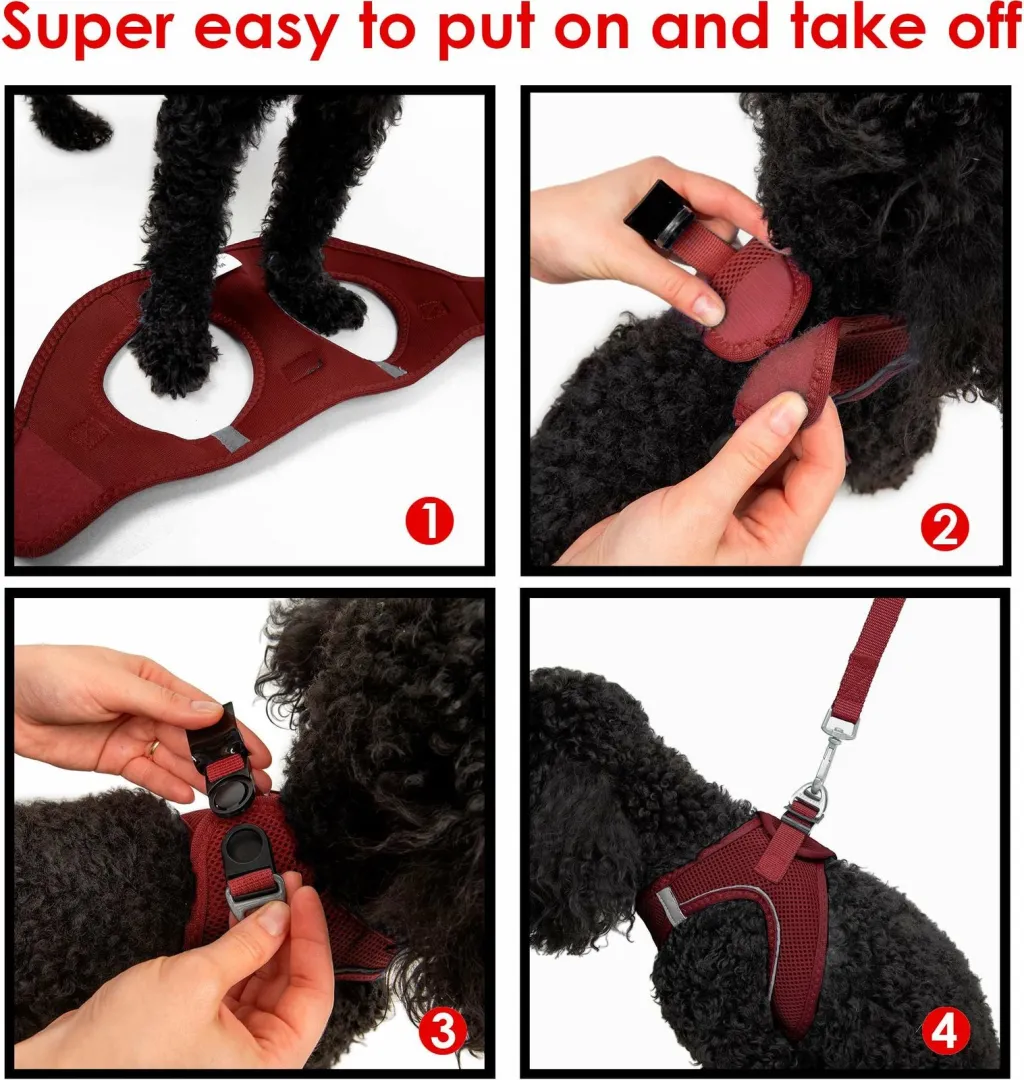 Super easy to put on and take off

1

2

3

4